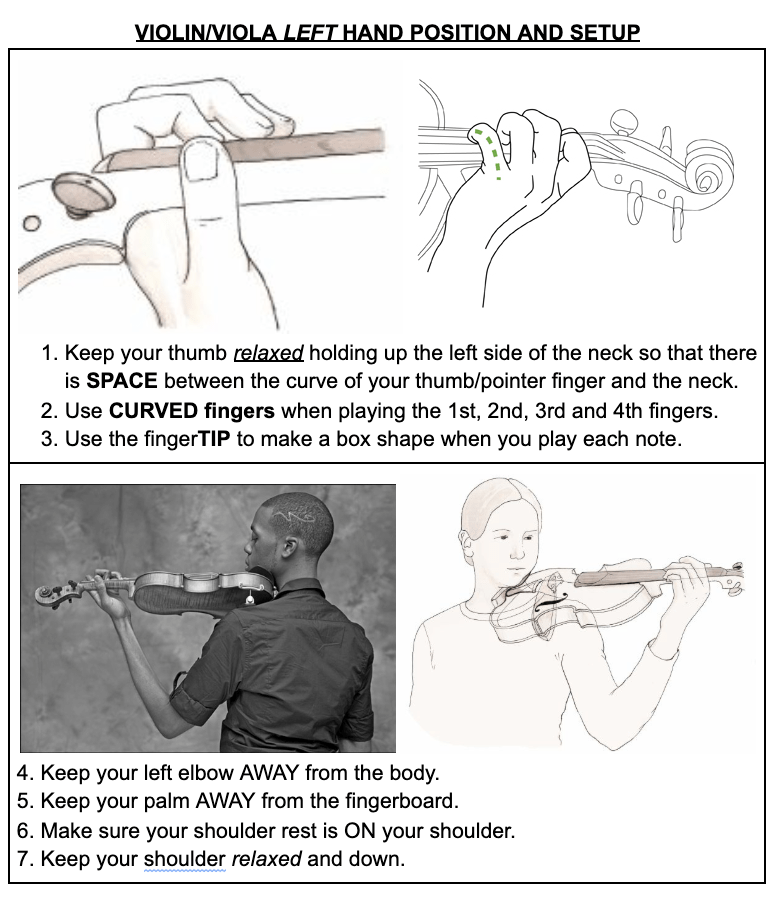 VIOLIN/VIOLA LEFT HAND POSITION AND SETUP

1. Keep your thumb relaxed holding up the left side of the neck so that there is SPACE between the curve of your thumb/pointer finger and the neck.
2. Use CURVED fingers when playing the 1st, 2nd, 3rd and 4th fingers.
3. Use the fingerTIP to make a box shape when you play each note.

4. Keep your left elbow AWAY from the body.
5. Keep your palm AWAY from the fingerboard.
6. Make sure your shoulder rest is ON your shoulder.
7. Keep your shoulder relaxed and down.